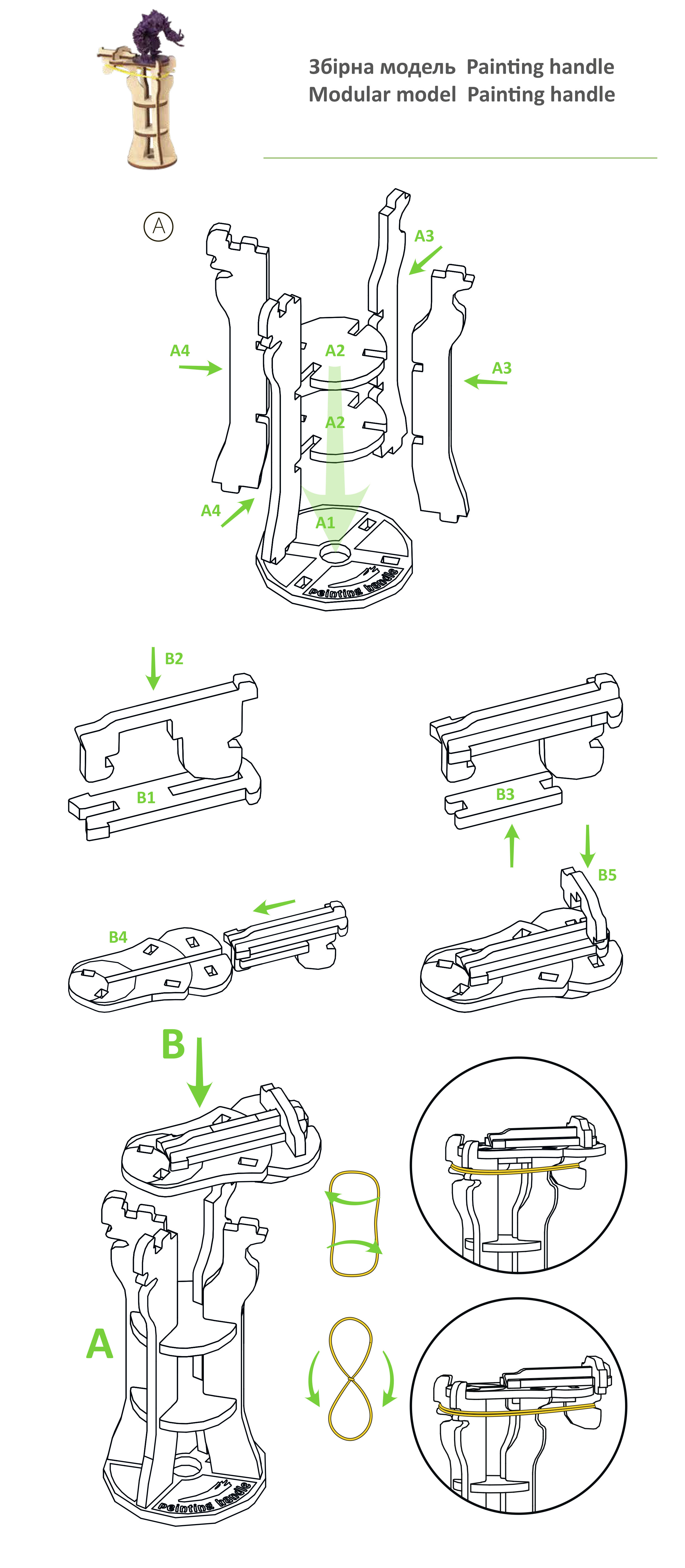 Збірна модель Painting handle
Modular model Painting handle

A

A3

A4

A2

A3

A2

A4

A1

painting handle

B2

B1

B3

B5

B4

B

A

painting handle